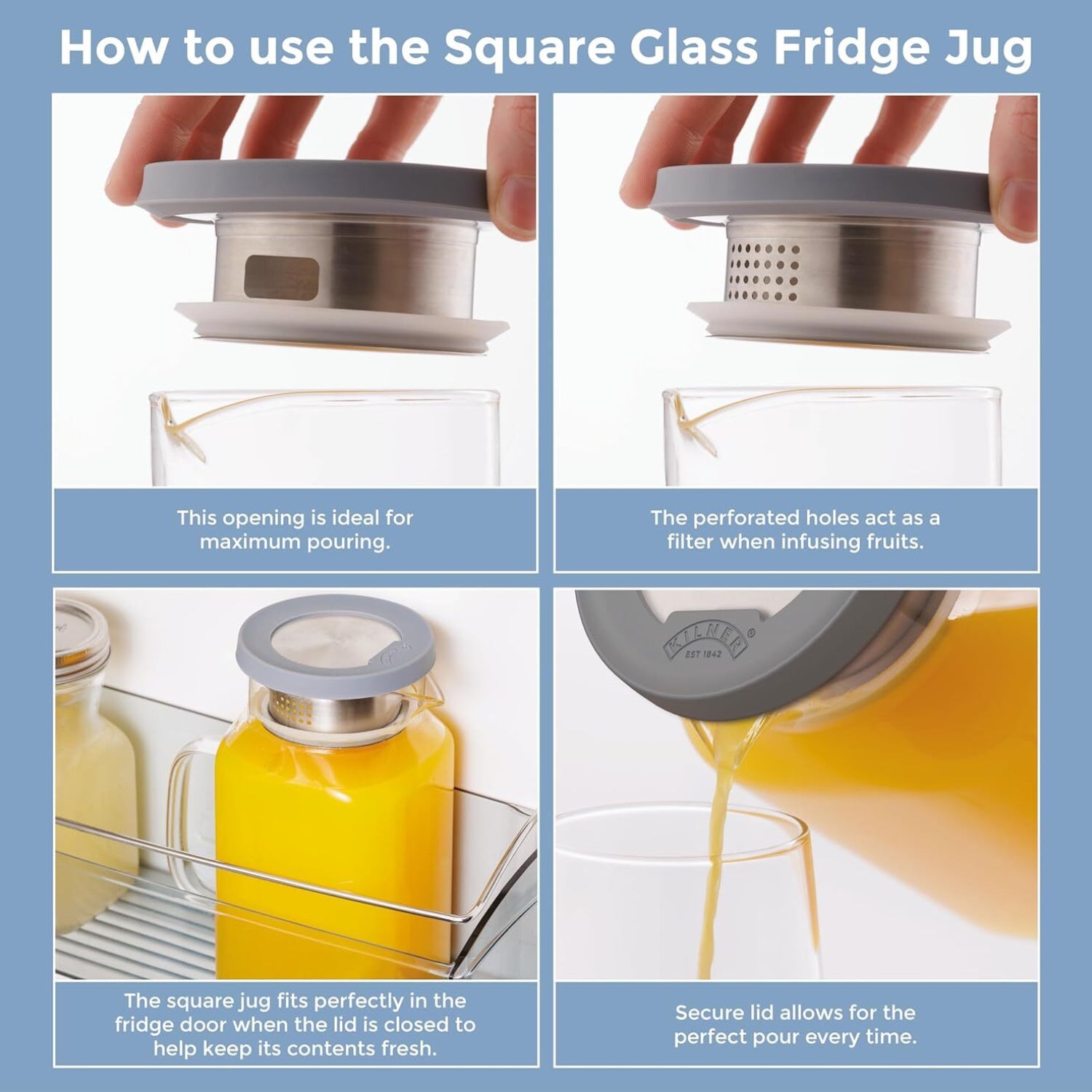 How to use the Square Glass Fridge Jug

This opening is ideal for maximum pouring.

The perforated holes act as a filter when infusing fruits.

The square jug fits perfectly in the fridge door when the lid is closed to help keep its contents fresh.

KILNER® EST 1842

Secure lid allows for the perfect pour every time.