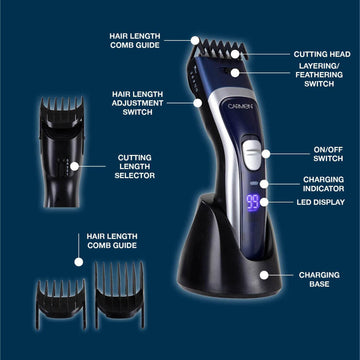 HAIR LENGTH COMB GUIDE

CUTTING HEAD

LAYERING/ FEATHERING SWITCH

HAIR LENGTH ADJUSTMENT SWITCH

CARMEN

CUTTING LENGTH SELECTOR

ON/OFF SWITCH

CHARGING INDICATOR

99

LED DISPLAY

HAIR LENGTH COMB GUIDE

CHARGING BASE