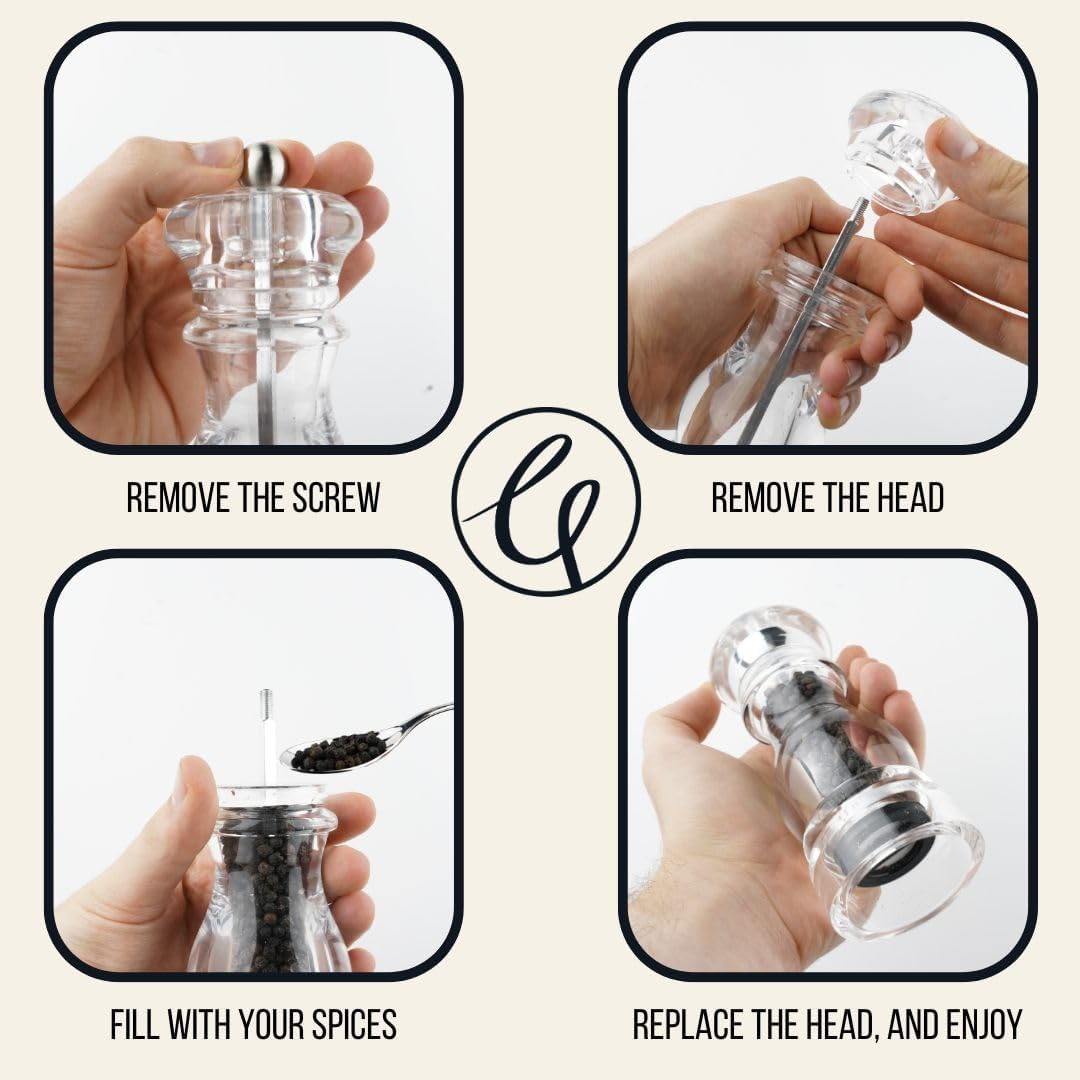 REMOVE THE SCREW

REMOVE THE HEAD

FILL WITH YOUR SPICES

REPLACE THE HEAD, AND ENJOY