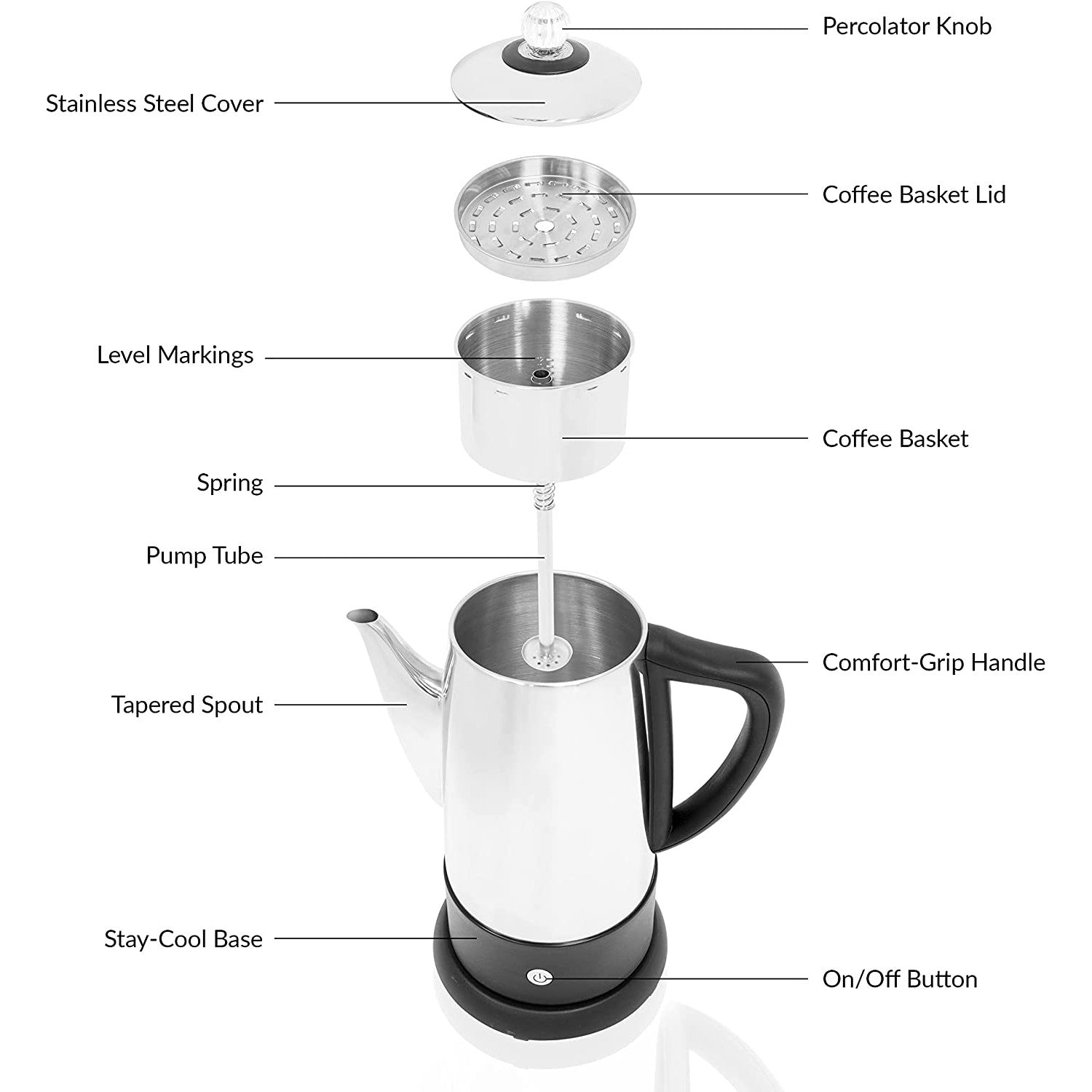 Percolator Knob

Stainless Steel Cover

Coffee Basket Lid

Level Markings

Coffee Basket

Spring

Pump Tube

Comfort-Grip Handle

Tapered Spout

Stay-Cool Base

On/Off Button