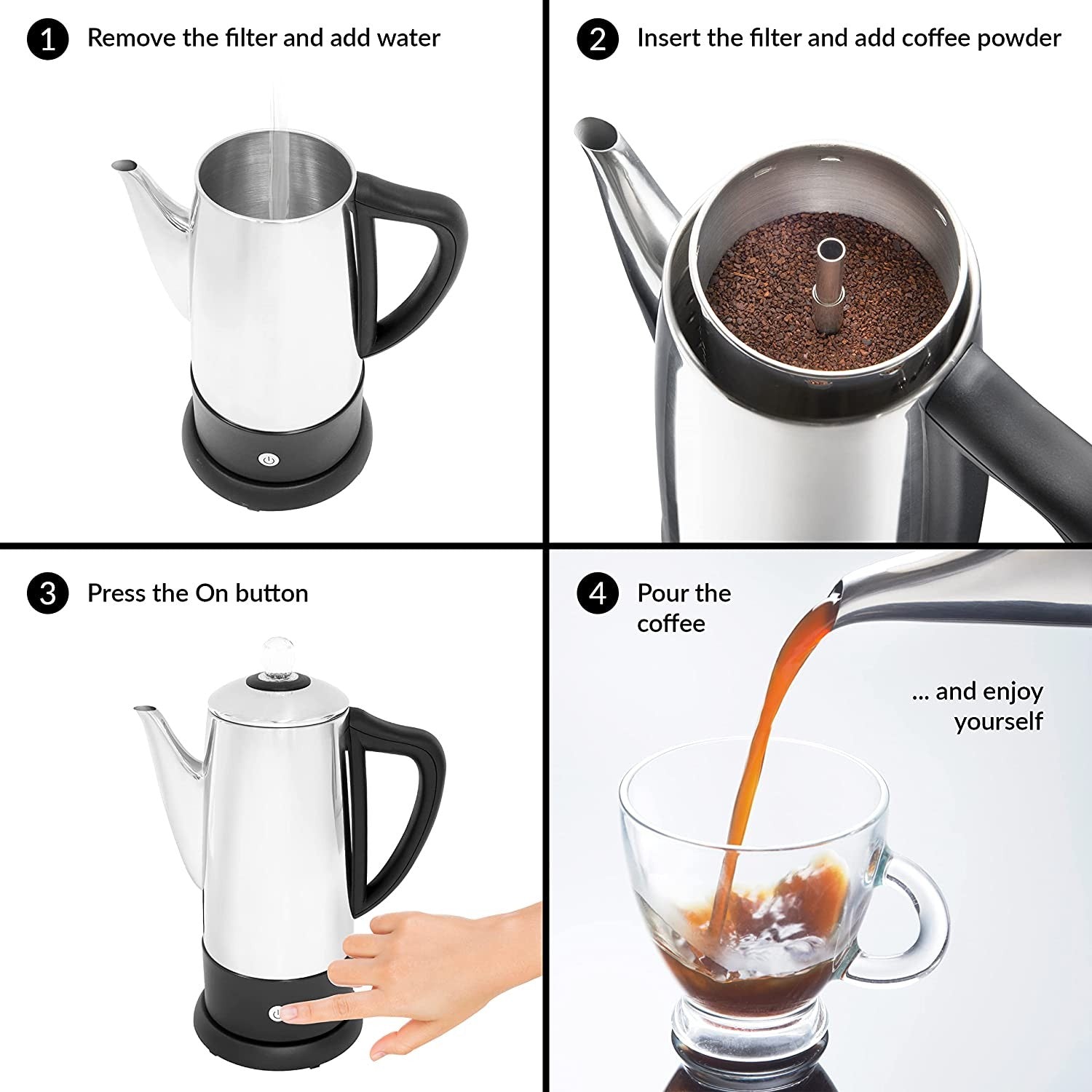 1 Remove the filter and add water

2 Insert the filter and add coffee powder

3 Press the On button

4 Pour the coffee

... and enjoy yourself