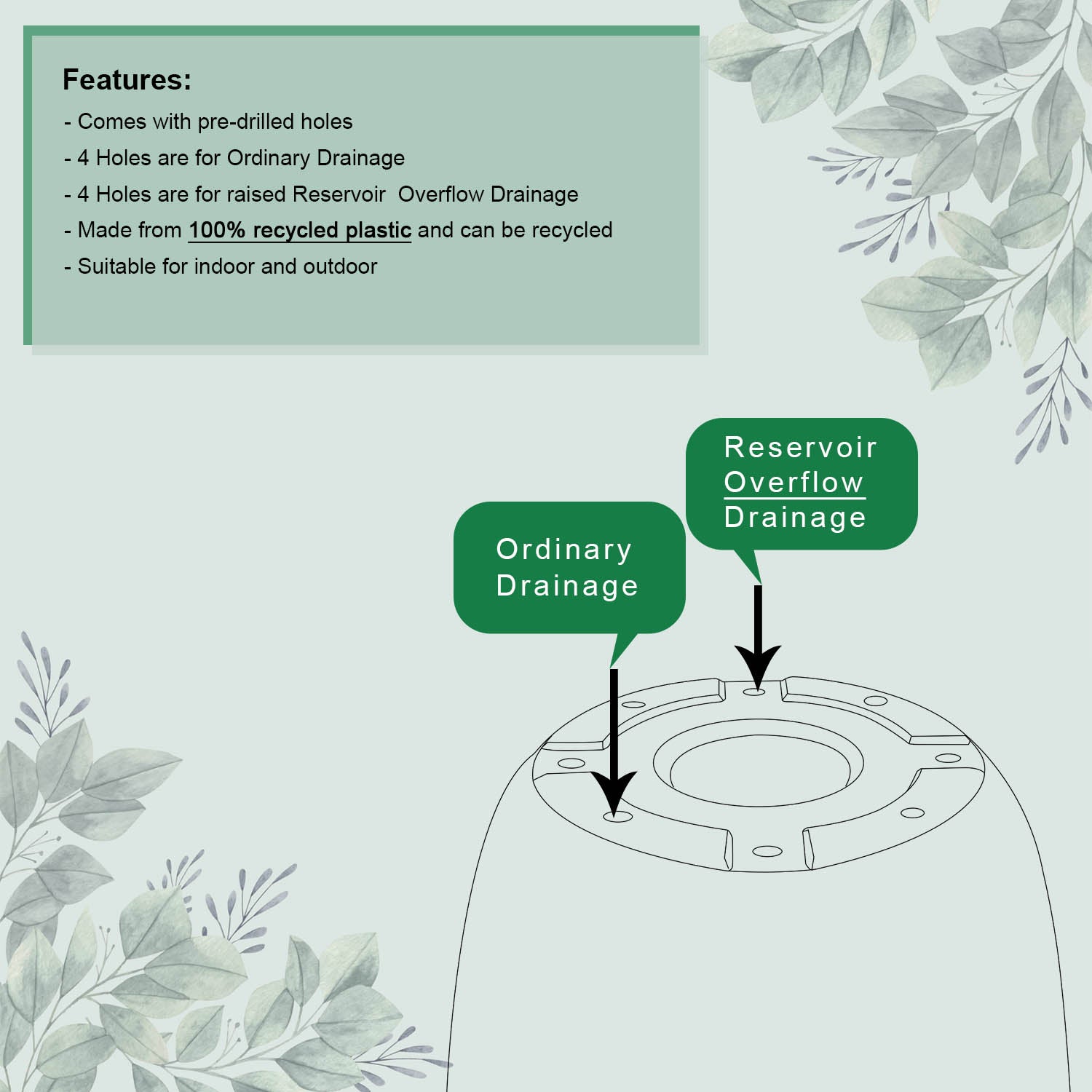 Features:

- Comes with pre-drilled holes
- 4 Holes are for Ordinary Drainage
- 4 Holes are for raised Reservoir  Overflow Drainage
- Made from 100% recycled plastic and can be recycled
- Suitable for indoor and outdoor

Reservoir Overflow Drainage

Ordinary Drainage