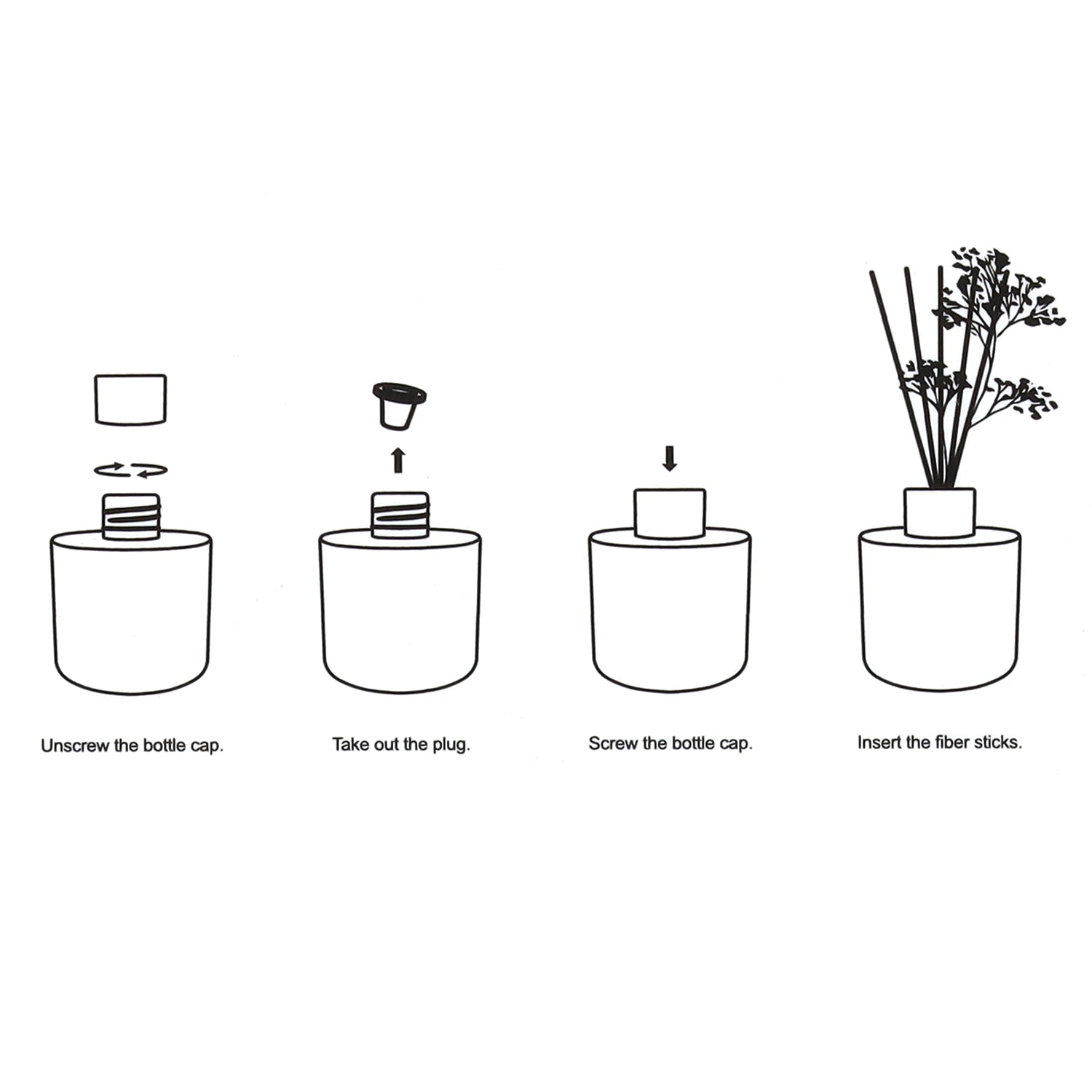 Unscrew the bottle cap.

Take out the plug.

Screw the bottle cap.

Insert the fiber sticks.